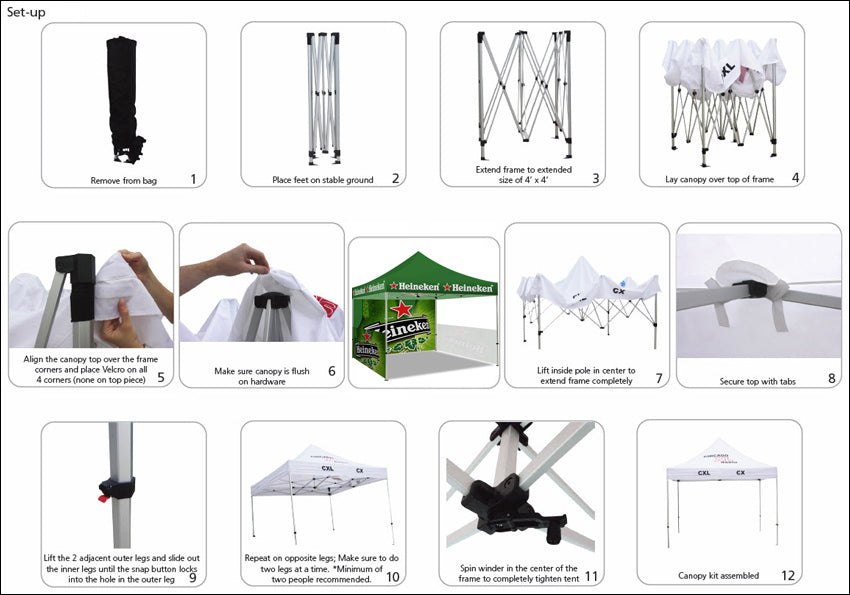 Set-up

Remove from bag 1

Place feet on stable ground 2

Extend frame to extended size of 4' x 4' 3

CXL

Lay canopy over top of frame 4

Align the canopy top over the frame corners and place Velcro on all 4 corners (none on top piece) 5

Make sure canopy is flush on hardware 6

Heineken Heineken Heineken Heineken Heineken

CX

Lift inside pole in center to extend frame completely 7

Secure top with tabs 8

Lift the 2 adjacent outer legs and slide out the inner legs until the snap button locks into the hole in the outer leg 9

CXL CX

Repeat on opposite legs; Make sure to do two legs at a time. *Minimum of two people recommended. 10

Spin winder in the center of the frame to completely tighten tent 11

CXL CX

Canopy kit assembled 12